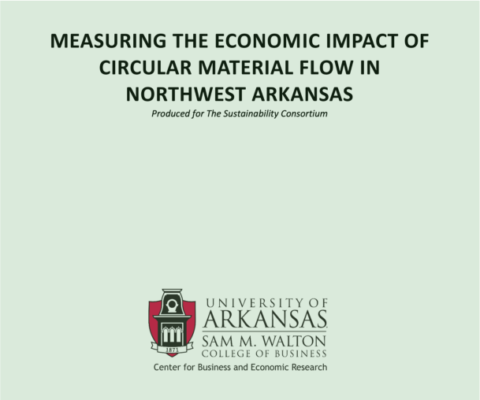 MEASURING THE ECONOMIC IMPACT OF CIRCULAR MATERIAL FLOW IN NORTHWEST ARKANSAS

Produced for The Sustainability Consortium

1871

UNIVERSITY OF
ARKANSAS
SAM M. WALTON
COLLEGE OF BUSINESS

Center for Business and Economic Research