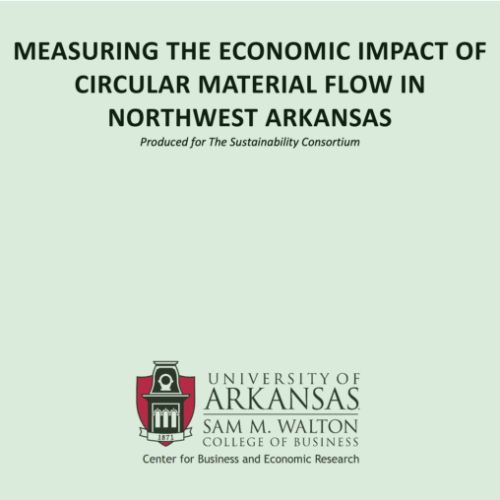 MEASURING THE ECONOMIC IMPACT OF CIRCULAR MATERIAL FLOW IN NORTHWEST ARKANSAS

Produced for The Sustainability Consortium

1871

UNIVERSITY OF ARKANSAS

SAM M. WALTON COLLEGE OF BUSINESS

Center for Business and Economic Research