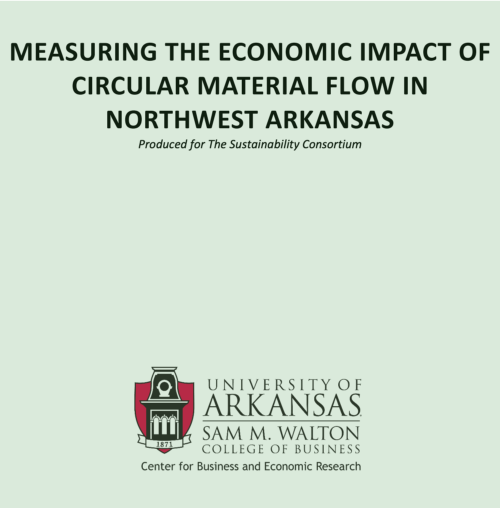 MEASURING THE ECONOMIC IMPACT OF CIRCULAR MATERIAL FLOW IN NORTHWEST ARKANSAS

Produced for The Sustainability Consortium

1871

UNIVERSITY OF
ARKANSAS
SAM M. WALTON
COLLEGE OF BUSINESS

Center for Business and Economic Research