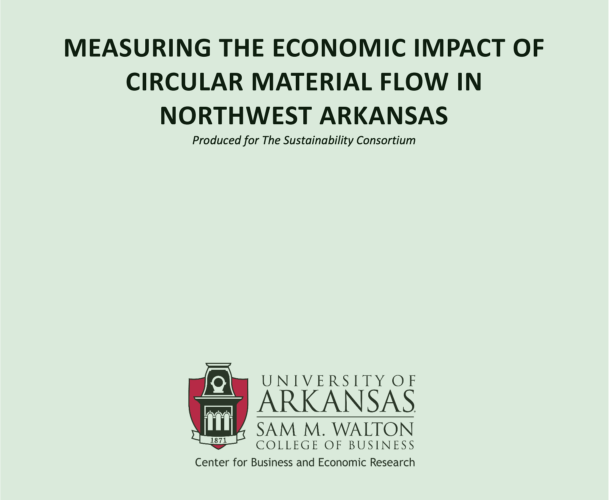 MEASURING THE ECONOMIC IMPACT OF CIRCULAR MATERIAL FLOW IN NORTHWEST ARKANSAS

Produced for The Sustainability Consortium

1871

UNIVERSITY OF
ARKANSAS
SAM M. WALTON
COLLEGE OF BUSINESS

Center for Business and Economic Research